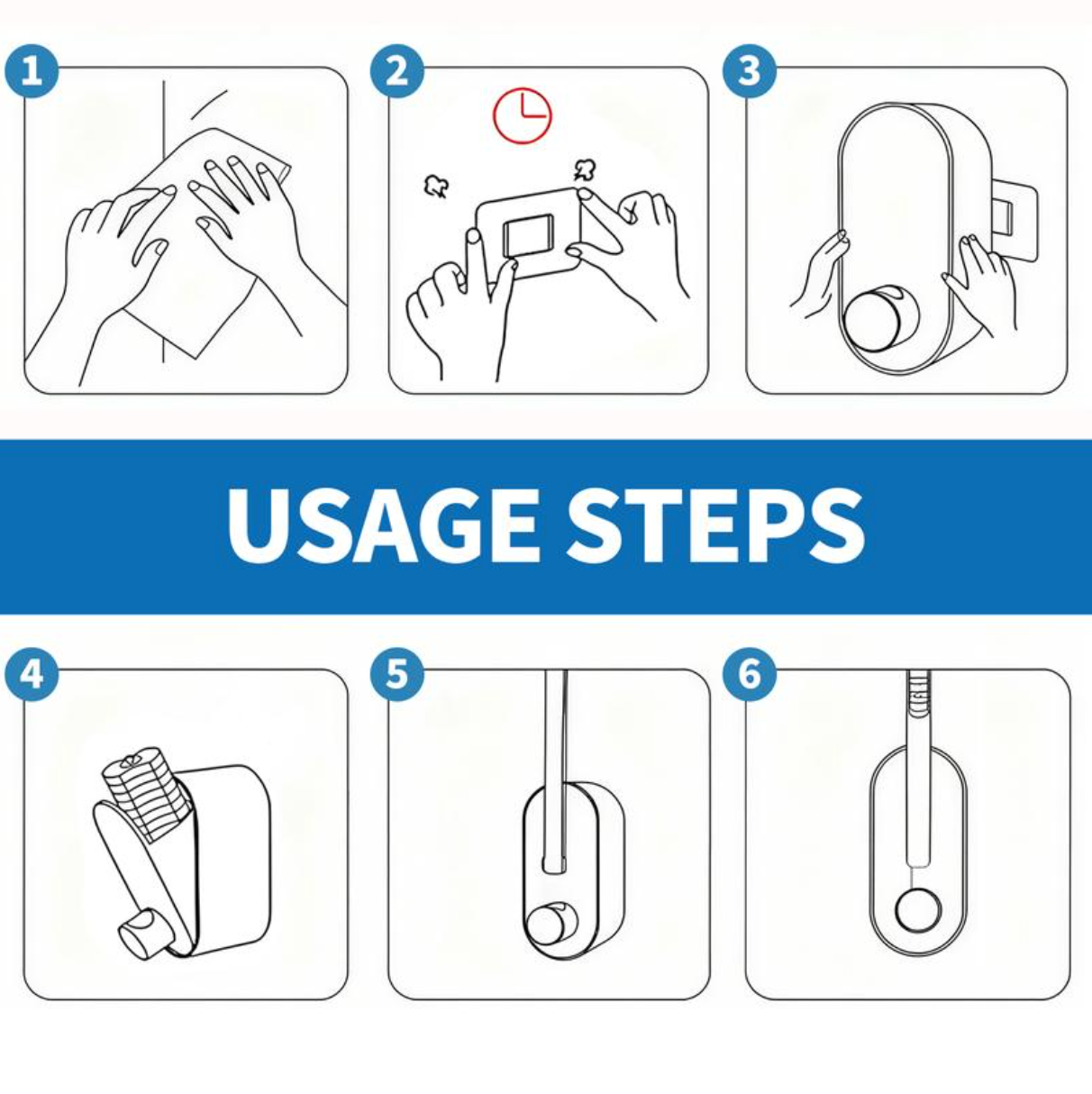 1
2
3
USAGE STEPS
4
5
6